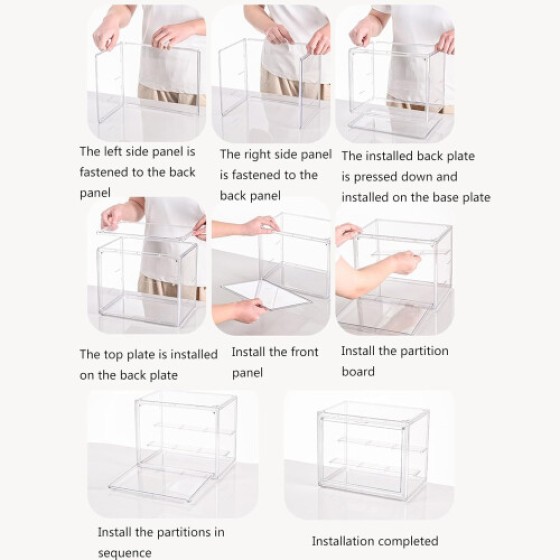 The left side panel is fastened to the back panel

The right side panel is fastened to the back panel

The installed back plate is pressed down and installed on the base plate

The top plate is installed on the back plate

Install the front panel

Install the partition board

Install the partitions in sequence

Installation completed